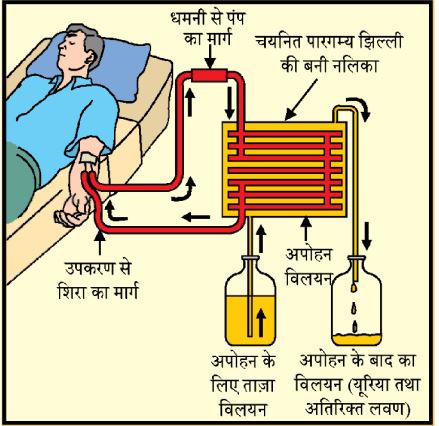 धमनी से पंप का मार्ग

चयनित पारगम्य झिल्ली की बनी नलिका

उपकरण से शिरा का मार्ग

अपोहन विलयन

अपोहन के लिए ताज़ा विलयन

अपोहन के बाद का विलयन (यूरिया तथा अतिरिक्त लवण)