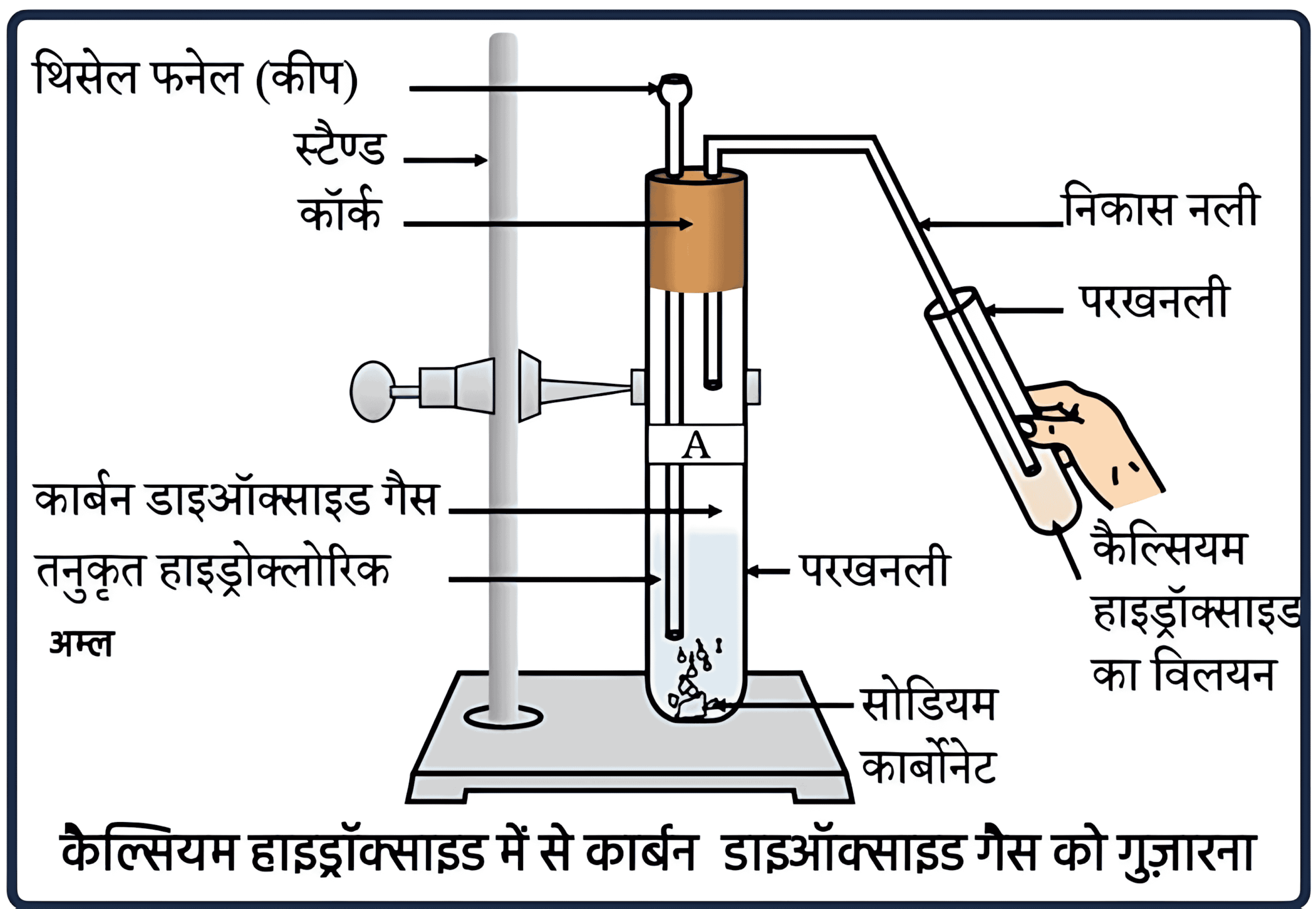 थिसेल फनेल (कीप)

स्टैण्ड

कॉर्क

निकास नली

परखनली

A

कार्बन डाइऑक्साइड गैस

तनुकृत हाइड्रोक्लोरिक अम्ल

परखनली

कैल्सियम हाइड्रॉक्साइड का विलयन

सोडियम कार्बोनेट

कैल्सियम हाइड्रॉक्साइड में से कार्बन डाइऑक्साइड गैस को गुज़ारना